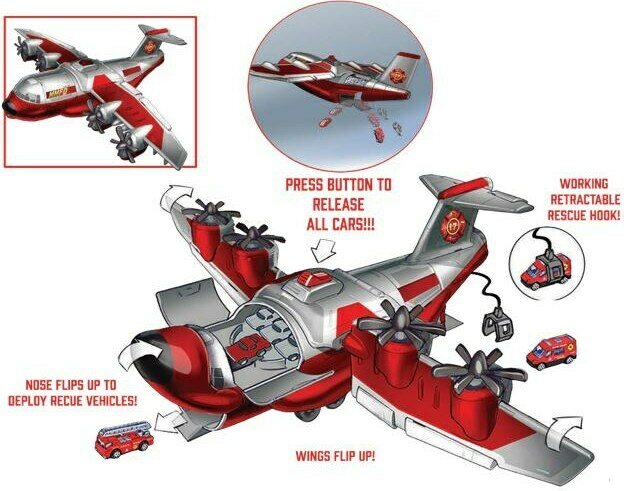 PRESS BUTTON TO RELEASE ALL CARS!!!

WORKING RETRACTABLE RESCUE HOOK!

NOSE FLIPS UP TO DEPLOY RECUE VEHICLES!

WINGS FLIP UP!