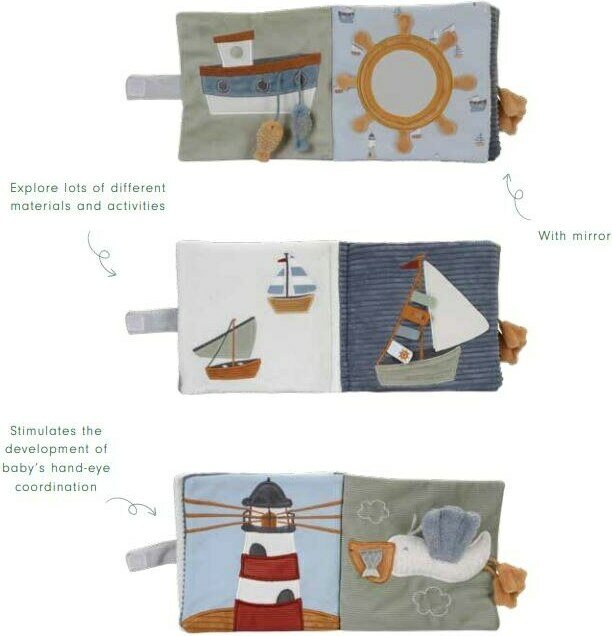 Explore lots of different materials and activities

With mirror

Stimulates the development of baby's hand-eye coordination